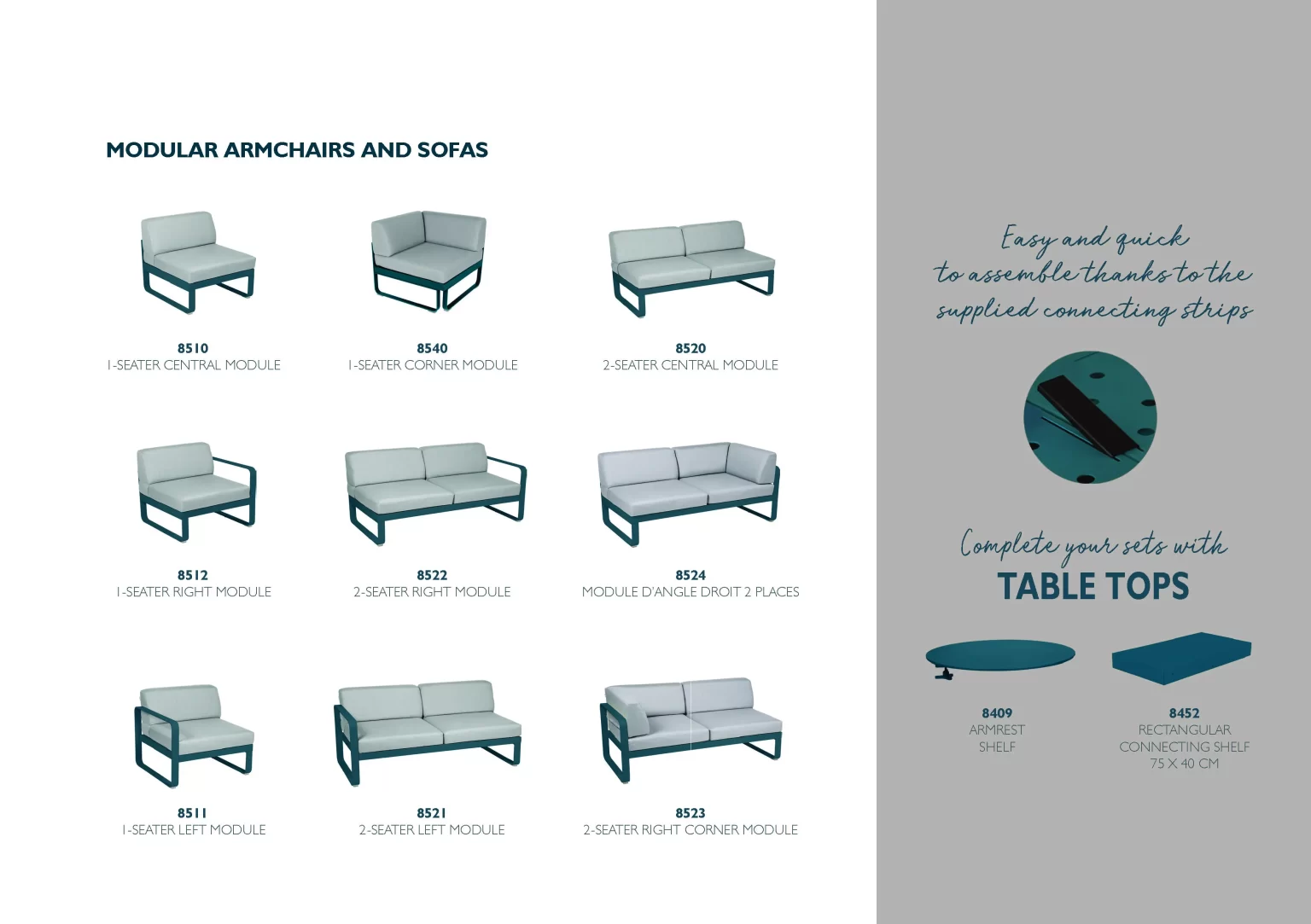 MODULAR ARMCHAIRS AND SOFAS

8510
1-SEATER CENTRAL MODULE

8540
1-SEATER CORNER MODULE

8520
2-SEATER CENTRAL MODULE

8512
1-SEATER RIGHT MODULE

8522
2-SEATER RIGHT MODULE

8524
MODULE D'ANGLE DROIT 2 PLACES

8511
1-SEATER LEFT MODULE

8521
2-SEATER LEFT MODULE

8523
2-SEATER RIGHT CORNER MODULE

Easy and quick to assemble thanks to the supplied connecting strips

Complete your sets with
TABLE TOPS

8409
ARMREST SHELF

8452
RECTANGULAR CONNECTING SHELF
75 X 40 CM